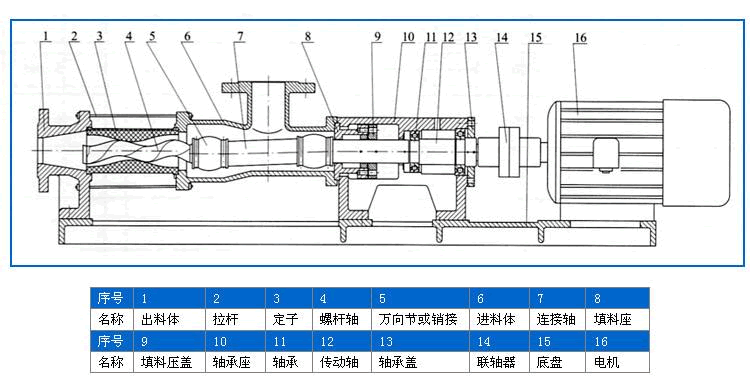 1 2 3 4 5 6 7 8 9 10 11 12 13 14 15 16

| 序号 | 1 | 2 | 3 | 4 | 5 | 6 | 7 | 8 |
|---|---|---|---|---|---|---|---|---|
| 名称 | 出料体 | 拉杆 | 定子 | 螺杆轴 | 万向节或销接 | 进料体 | 连接轴 | 填料座 |
| 序号 | 9 | 10 | 11 | 12 | 13 | 14 | 15 | 16 |
| 名称 | 填料压盖 | 轴承座 | 轴承 | 传动轴 | 轴承盖 | 联轴器 | 底盘 | 电机 |